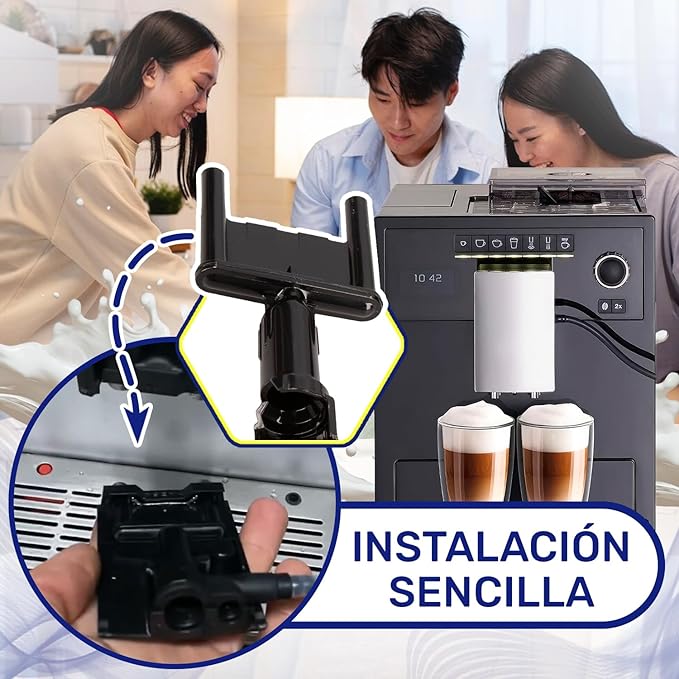 10 42

2x

INSTALACIÓN SENCILLA